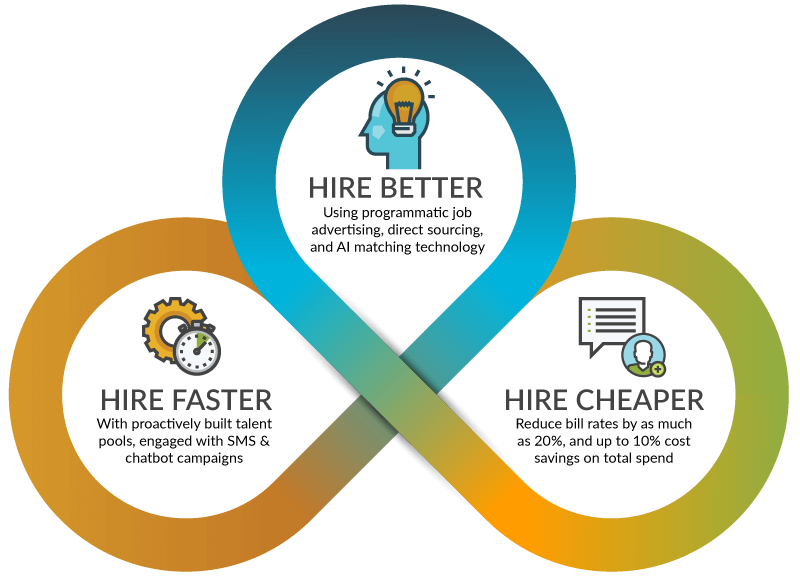 HIRE BETTER
Using programmatic job advertising, direct sourcing, and AI matching technology

HIRE FASTER
With proactively built talent pools, engaged with SMS & chatbot campaigns

HIRE CHEAPER
Reduce bill rates by as much as 20%, and up to 10% cost savings on total spend